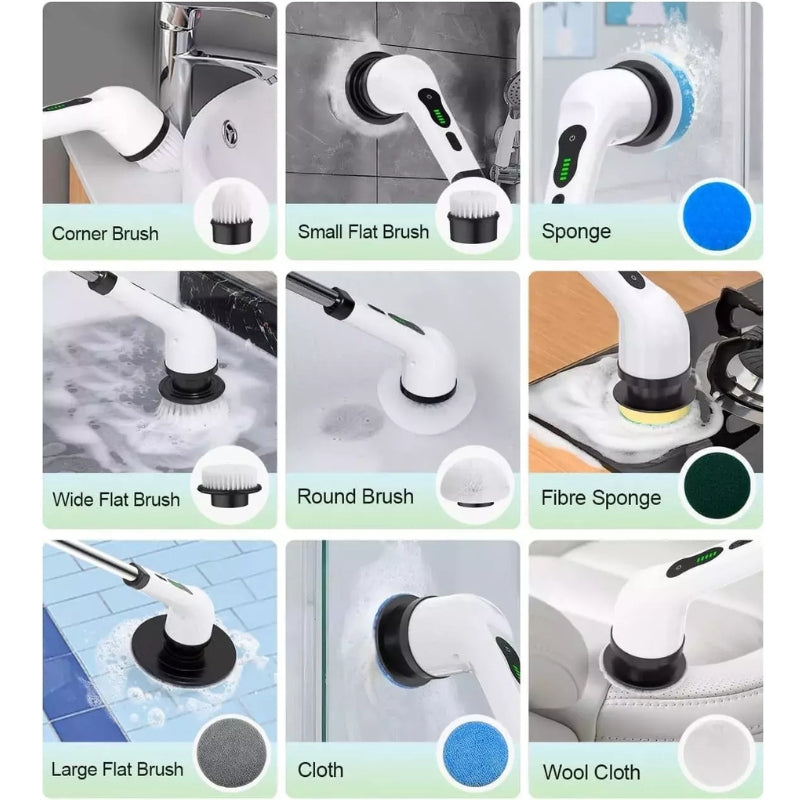 Corner Brush

Small Flat Brush

Sponge

Wide Flat Brush

Round Brush

Fibre Sponge

Large Flat Brush

Cloth

Wool Cloth